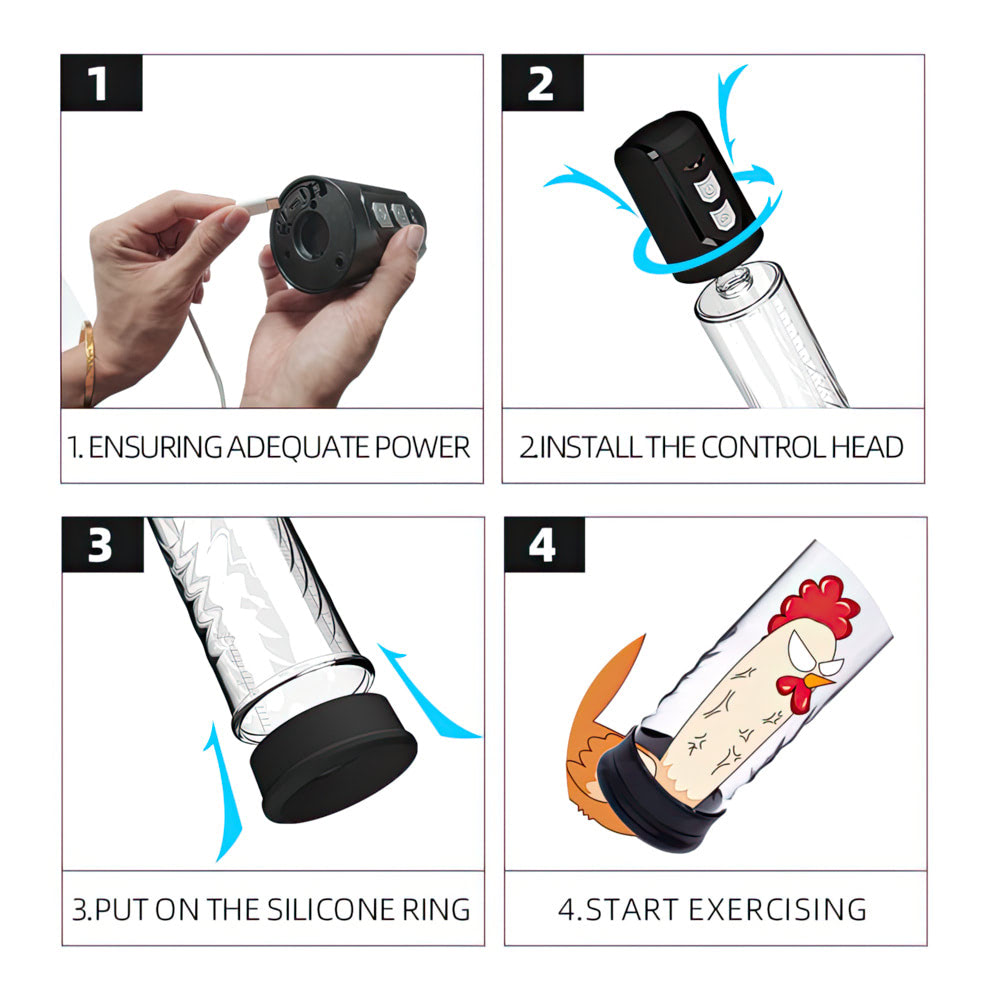 1

1. ENSURING ADEQUATE POWER

2

2.INSTALL THE CONTROL HEAD

3

3.PUT ON THE SILICONE RING

4

4.START EXERCISING